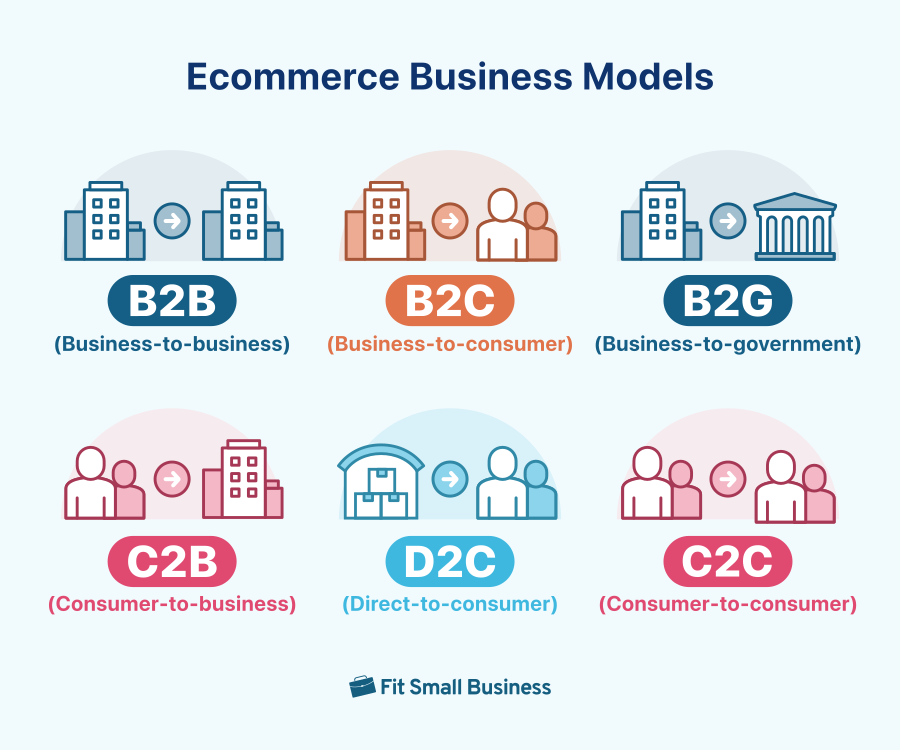 Ecommerce Business Models

B2B
(Business-to-business)

B2C
(Business-to-consumer)

B2G
(Business-to-government)

C2B
(Consumer-to-business)

D2C
(Direct-to-consumer)

C2C
(Consumer-to-consumer)

Fit Small Business